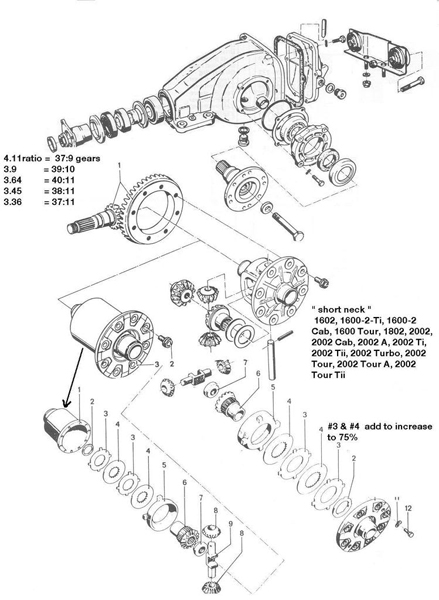 4.11ratio = 37:9 gears
3.9 = 39:10
3.64 = 40:11
3.45 = 38:11
3.36 = 37:11

1

" short neck "
1602, 1600-2-Ti, 1600-2 Cab, 1600 Tour, 1802, 2002, 2002 Cab, 2002 A, 2002 Ti, 2002 Tii, 2002 Turbo, 2002 Tour, 2002 Tour A, 2002 Tour Tii

2
3
7
6
5
4
3
4
3
2

#3 & #4 add to increase to 75%

1
2
3
4
3
4
5
6
7
8
9
8
11
12