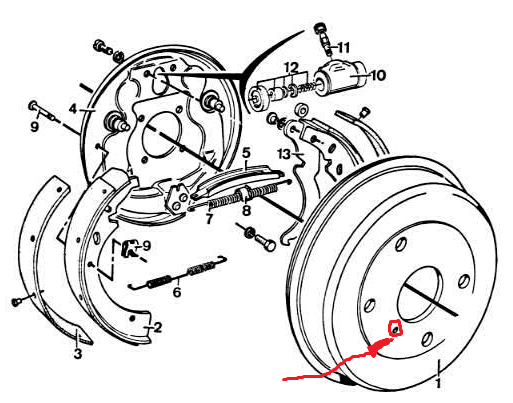 11
12
10
4
9
5
13
7
8
9
6
2
3
1